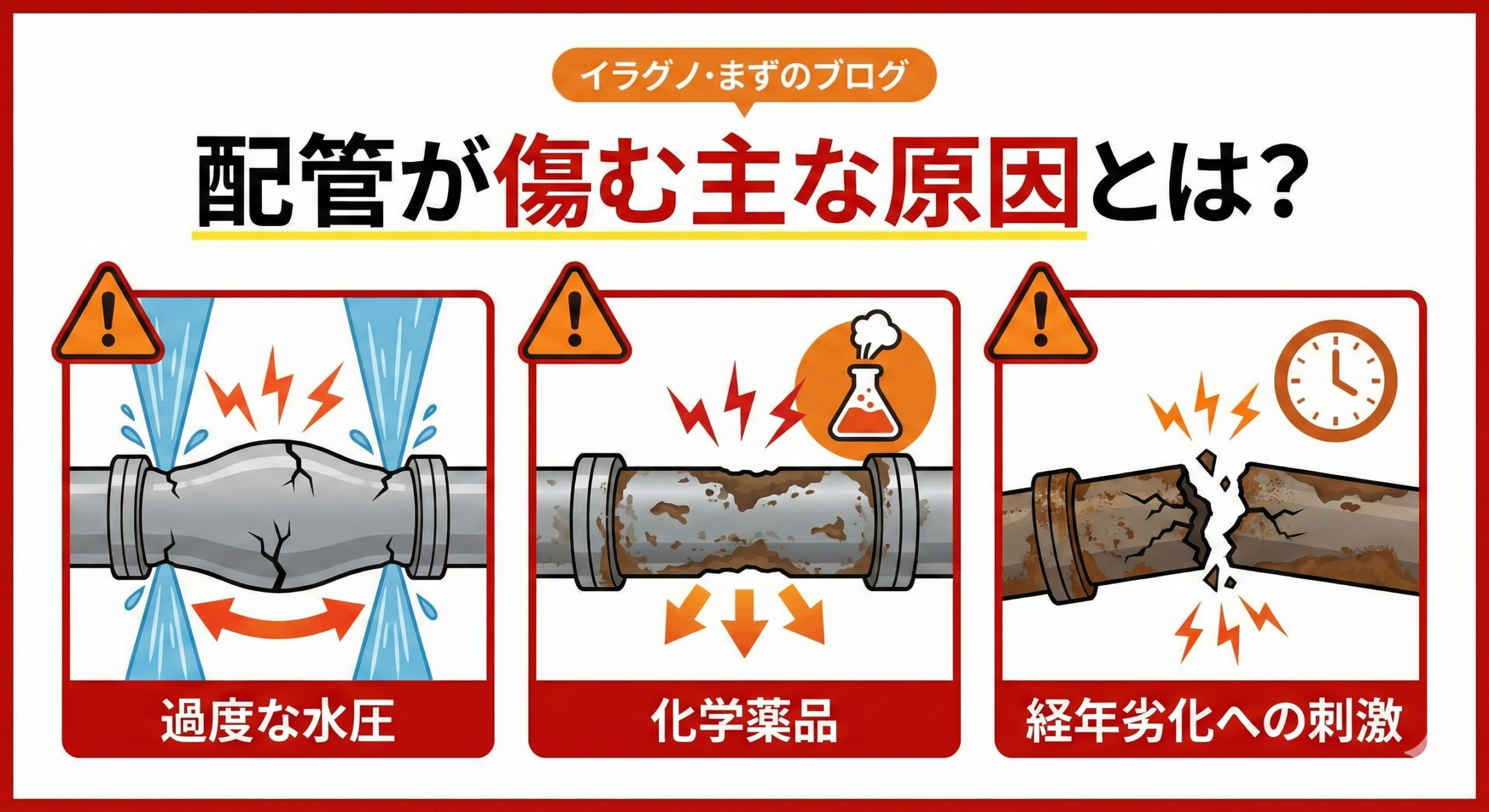 イラグノ・まずのブログ

配管が傷む主な原因とは?

過度な水圧

化学薬品

経年劣化への刺激