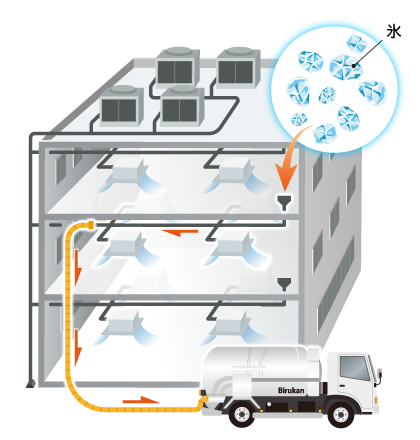 氷

Birukan